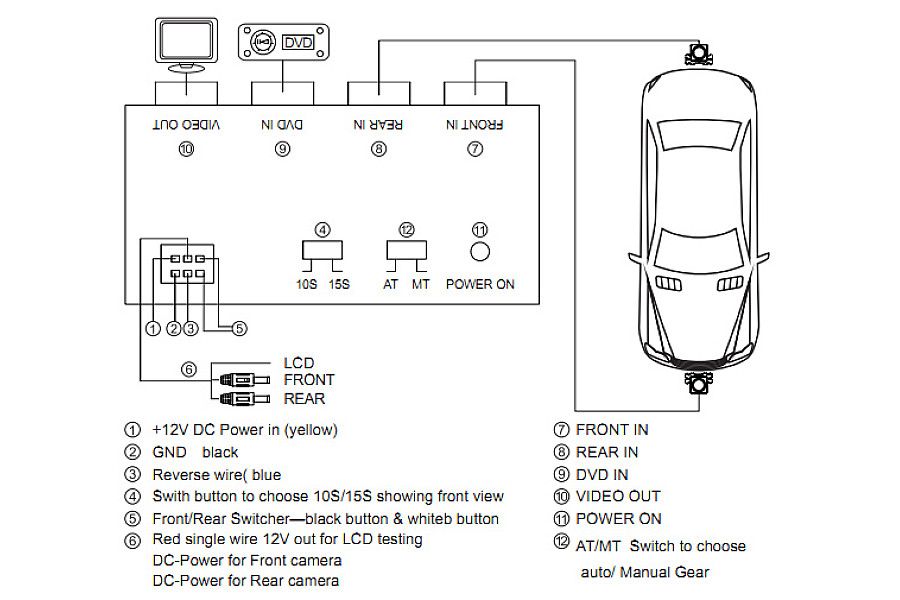 DVD

VIDEO OUT ⑩
DVD IN ⑨
REAR IN ⑧
FRONT IN ⑦

④
10S 15S

⑫
AT MT

⑪
POWER ON

① ② ③ ⑤

⑥
LCD
FRONT
REAR

① +12V DC Power in (yellow)
② GND black
③ Reverse wire( blue
④ Swith button to choose 10S/15S showing front view
⑤ Front/Rear Switcher—black button & whiteb button
⑥ Red single wire 12V out for LCD testing
DC-Power for Front camera
DC-Power for Rear camera

⑦ FRONT IN
⑧ REAR IN
⑨ DVD IN
⑩ VIDEO OUT
⑪ POWER ON
⑫ AT/MT Switch to choose auto/ Manual Gear